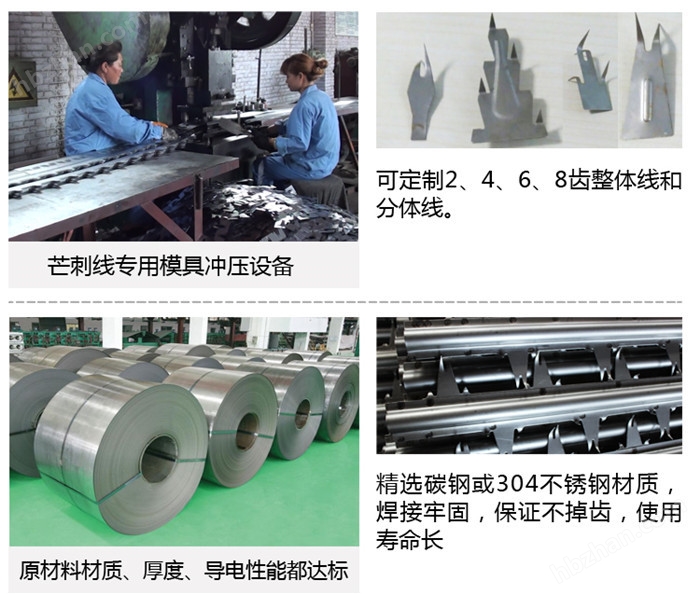 芒刺线专用模具冲压设备

可定制2、4、6、8齿整体线和分体线。

原材料材质、厚度、导电性能都达标

精选碳钢或304不锈钢材质，焊接牢固，保证不掉齿，使用寿命长

hbzhan.com